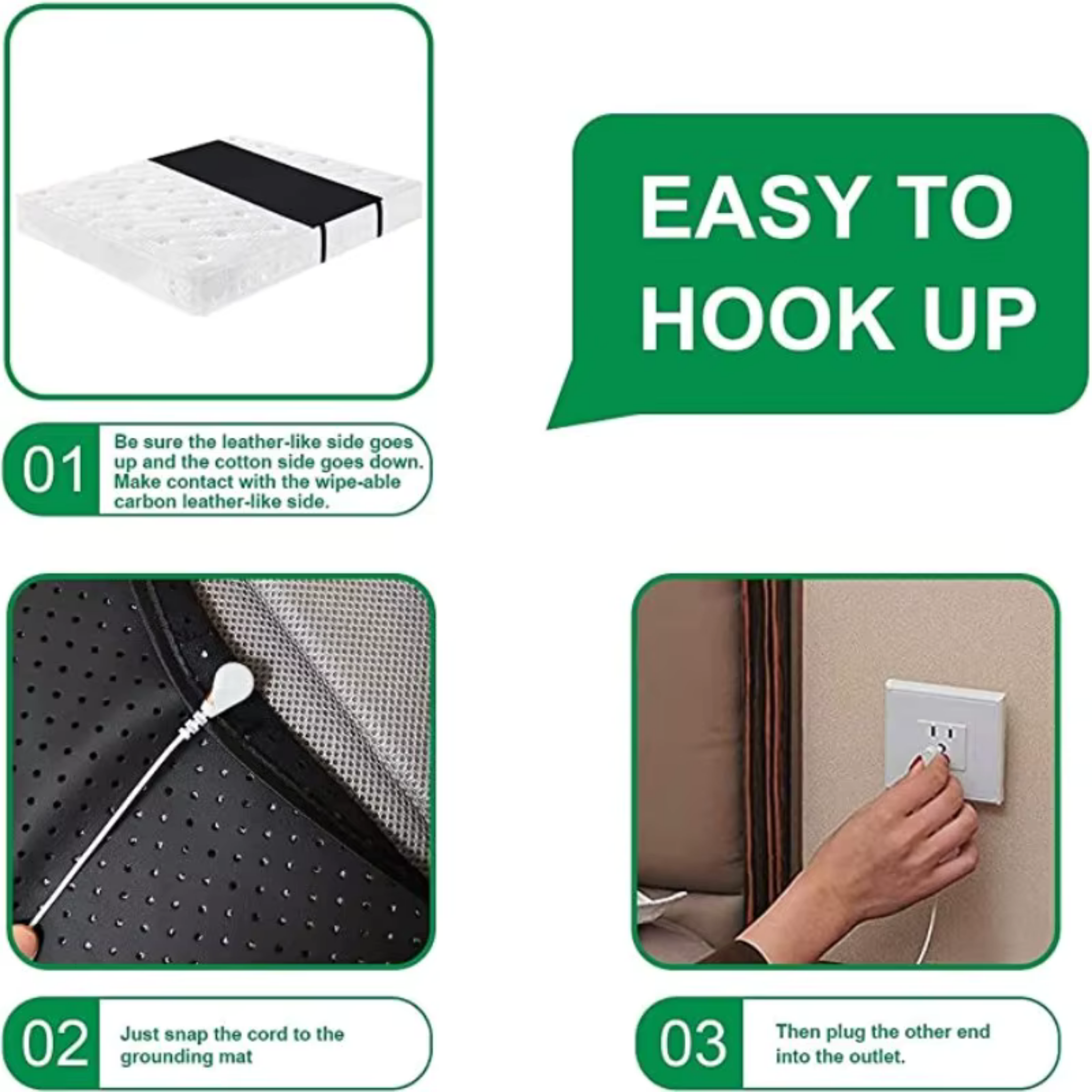 EASY TO HOOK UP

01 Be sure the leather-like side goes up and the cotton side goes down. Make contact with the wipe-able carbon leather-like side.

02 Just snap the cord to the grounding mat

03 Then plug the other end into the outlet.