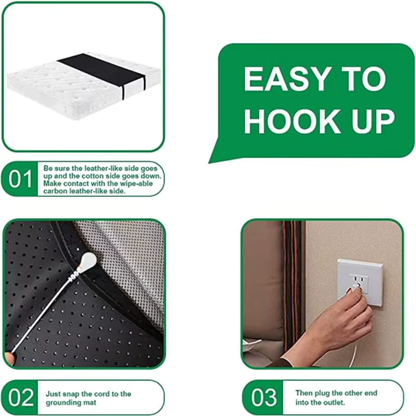 EASY TO HOOK UP

01 Be sure the leather-like side goes up and the cotton side goes down. Make contact with the wipe-able carbon leather-like side.

02 Just snap the cord to the grounding mat

03 Then plug the other end into the outlet.