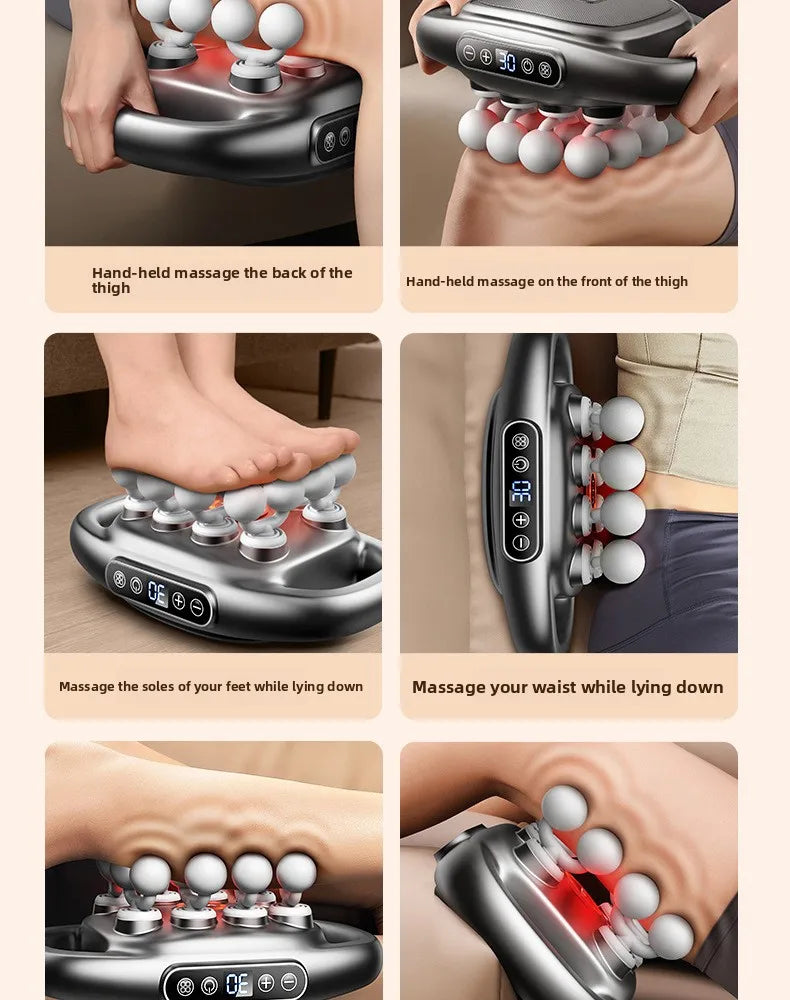 30

Hand-held massage the back of the thigh

Hand-held massage on the front of the thigh

30

30

Massage the soles of your feet while lying down

Massage your waist while lying down

30